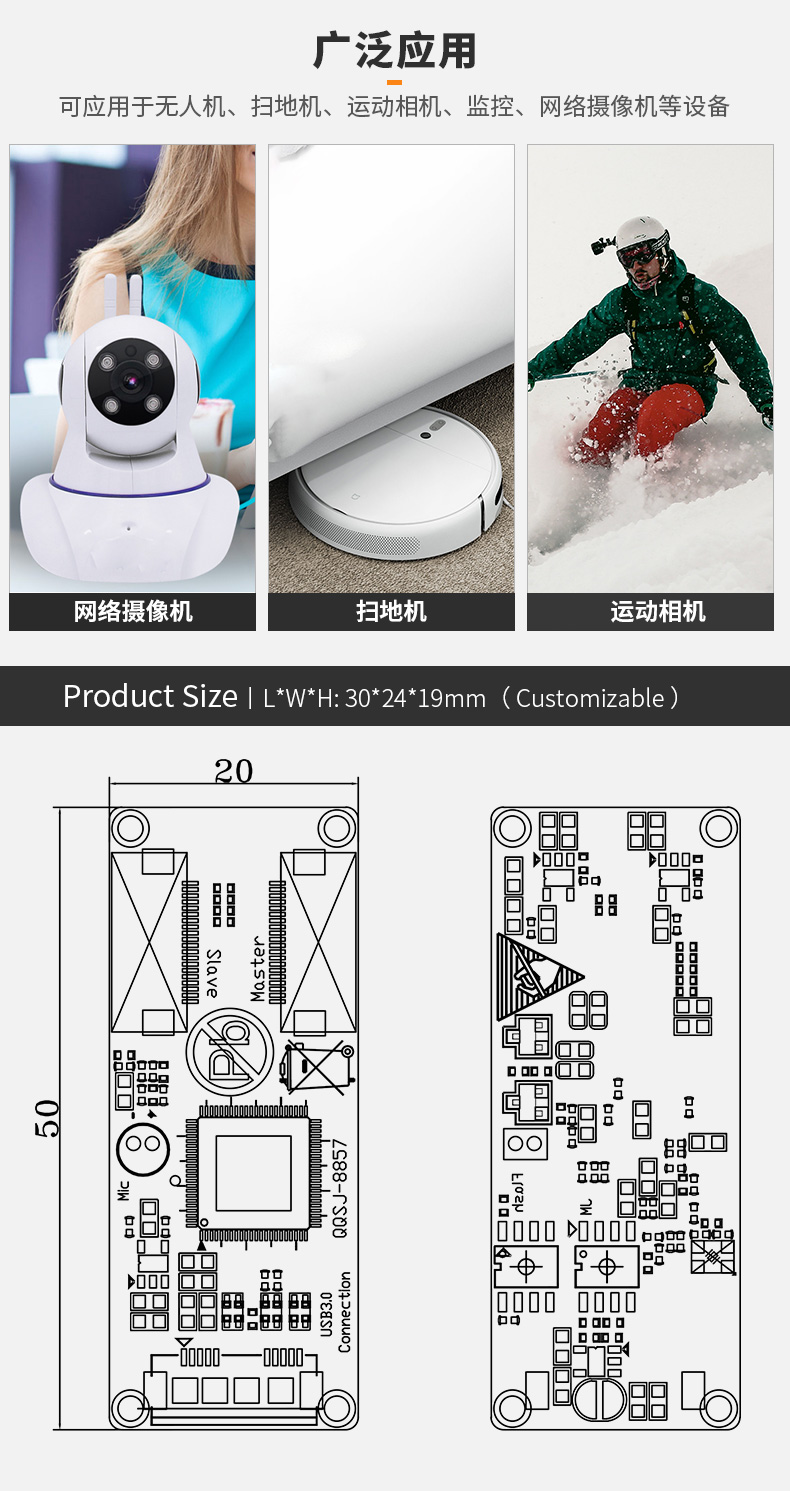 广泛应用

可应用于无人机、扫地机、运动相机、监控、网络摄像机等设备

网络摄像机

扫地机

运动相机

Product Size | L*W*H: 30*24*19mm （Customizable）

20

50

Slave

Master

Mic

QQSJ-8857

USB3.0 Connection

Flash

ML